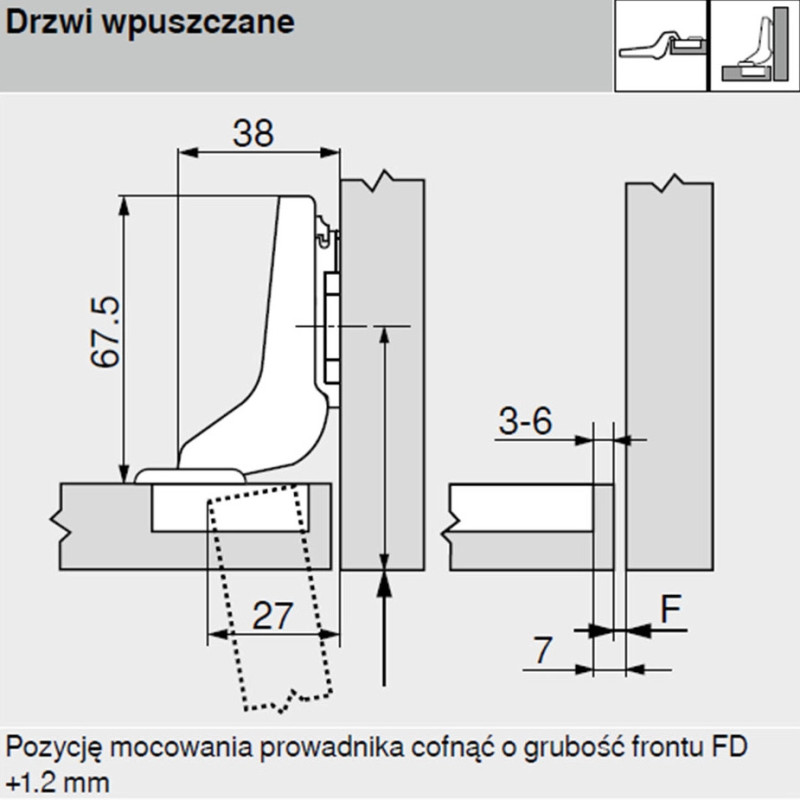 Drzwi wpuszczane

38

67.5

27

3-6

F

7

Pozycję mocowania prowadnika cofnąć o grubość frontu FD +1.2 mm