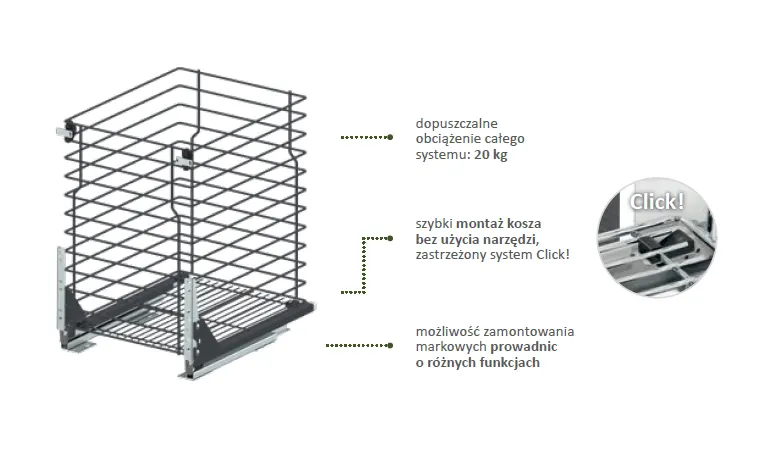 dopuszczalne obciążenie całego systemu: 20 kg

szybki montaż kosza bez użycia narzędzi, zastrzeżony system Click!

Click!

możliwość zamontowania markowych prowadnic o różnych funkcjach